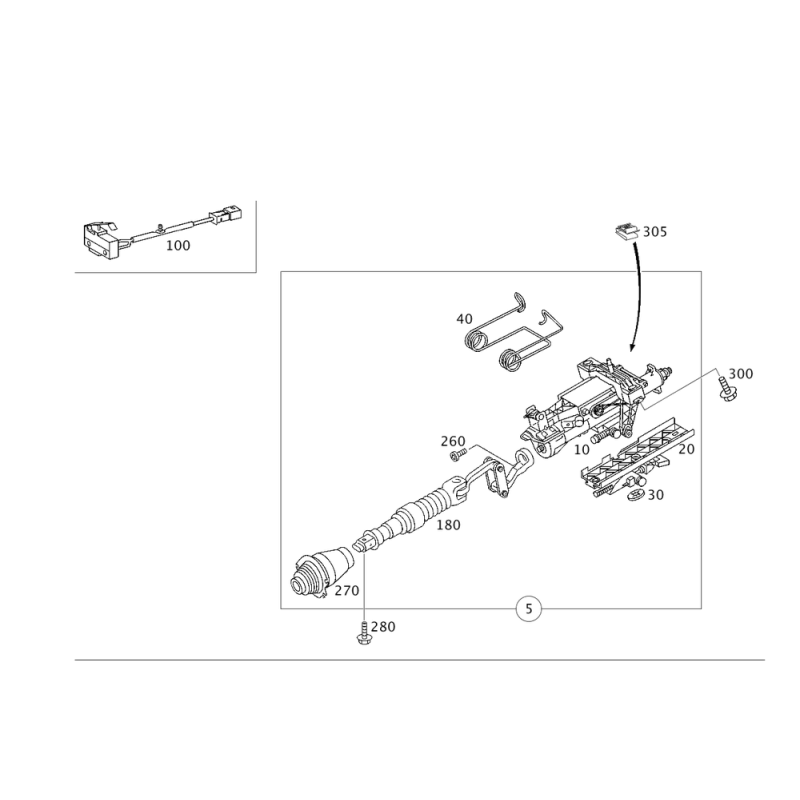 100

305

40

300

260

10

20

30

180

270

5

280