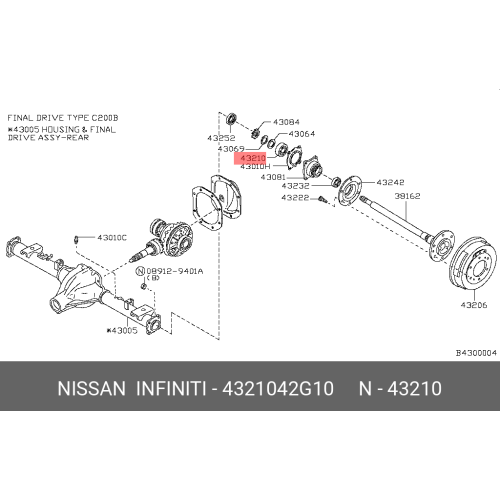 FINAL DRIVE TYPE C200B
※43005 HOUSING & FINAL DRIVE ASSY-REAR

43252
43084
43064
43069
43210
43010H
43081
43232
43242
43222
39162
43010C
Ⓝ08912-9401A
(8)
※43005
43206
B4300004

NISSAN INFINITI - 4321042G10 N - 43210