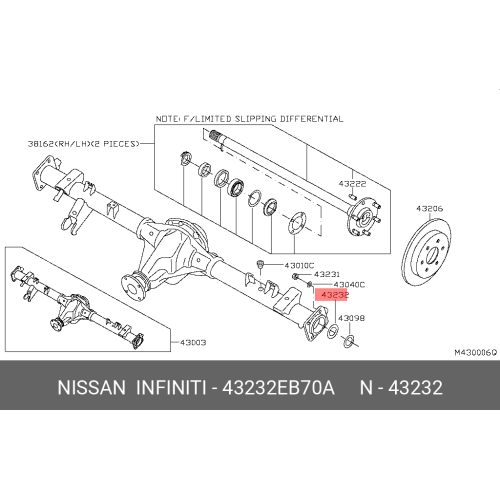 NOTE: F/LIMITED SLIPPING DIFFERENTIAL

38162(RH/LH)(2 PIECES)

43222

43206

43010C

43231

43040C

43232

43098

43003

M430006Q

NISSAN INFINITI - 43232EB70A N - 43232