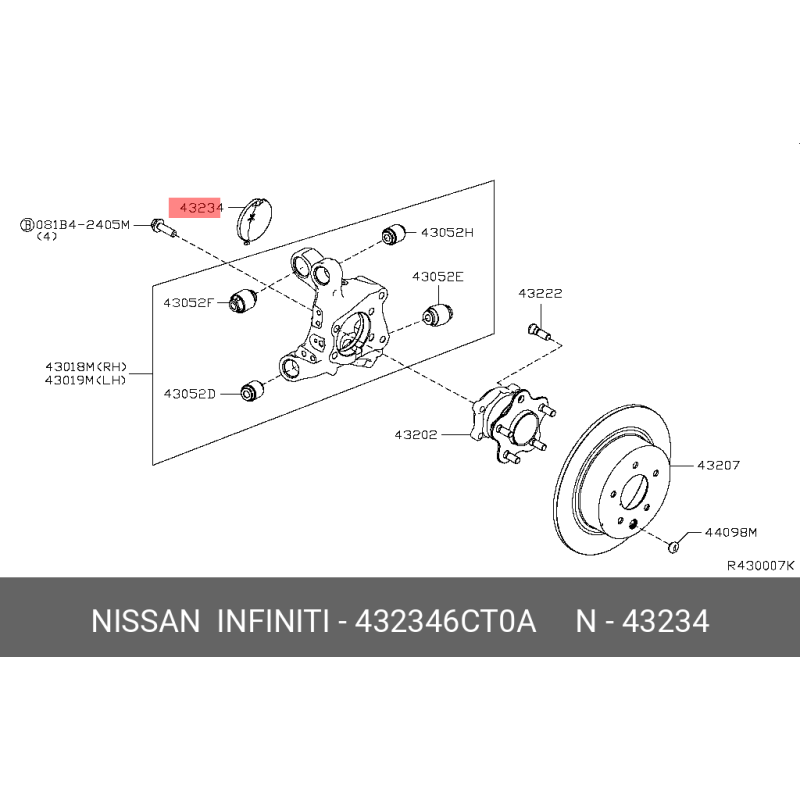 43234

Ⓑ081B4-2405M
(4)

43052H

43052F

43052E

43222

43018M(RH)
43019M(LH)

43052D

43202

43207

44098M

R430007K

NISSAN INFINITI - 432346CT0A N - 43234