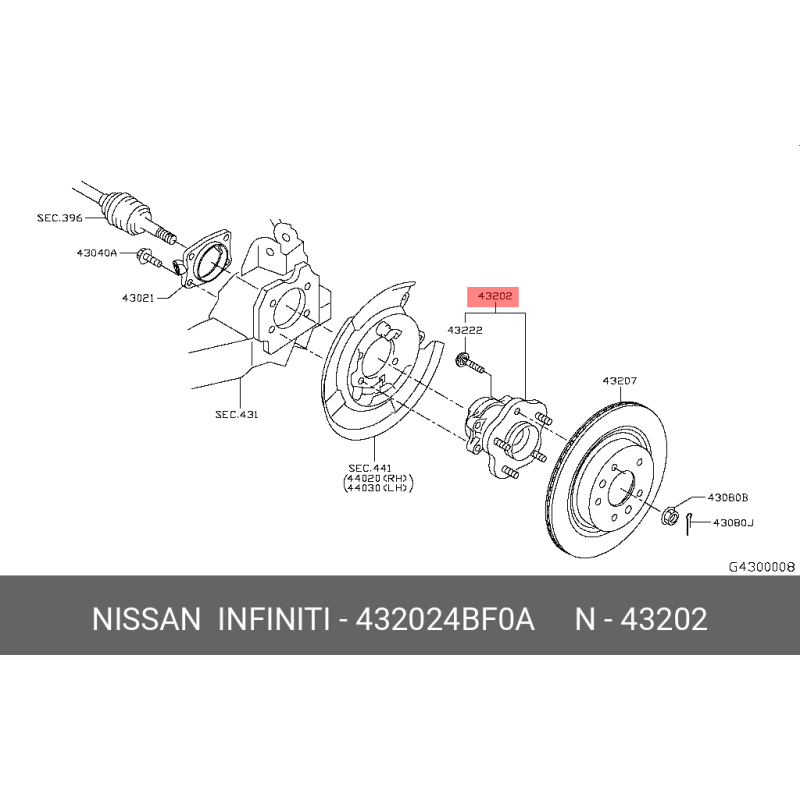 SEC.396
43040A
43021
SEC.431
SEC.441
(44020(RH)
(44030(LH)
43202
43222
43207
43080B
43080J
G4300008

NISSAN INFINITI - 432024BF0A N - 43202